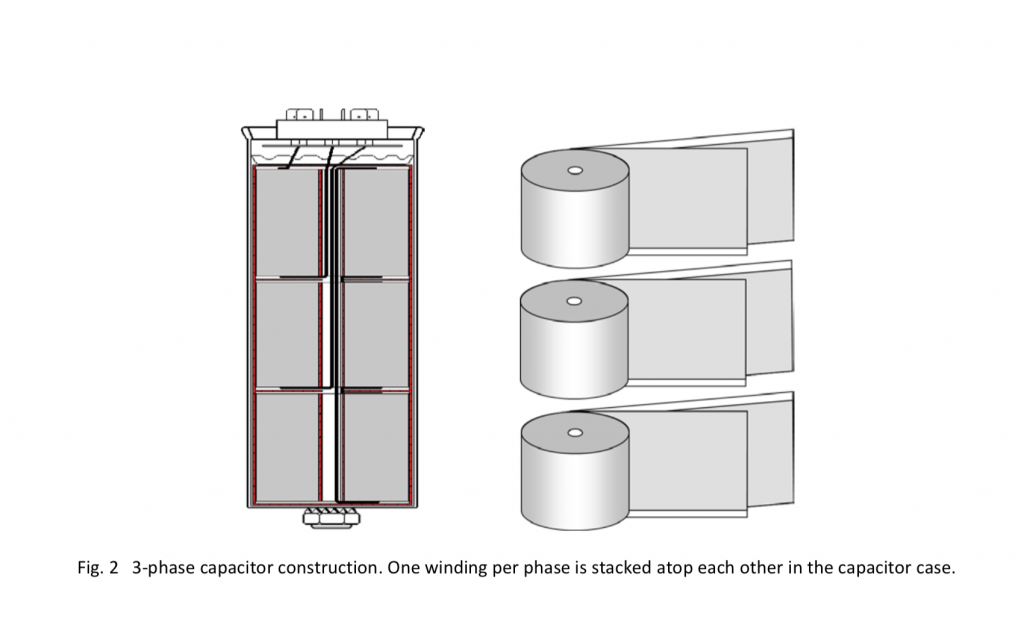 Fig. 2 3-phase capacitor construction. One winding per phase is stacked atop each other in the capacitor case.